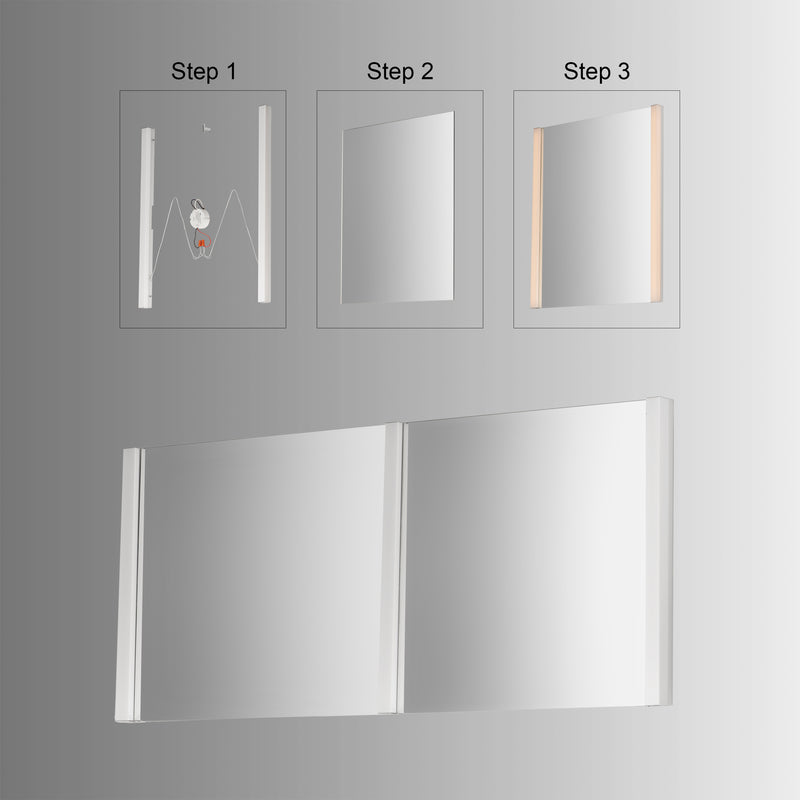 Step 1

Step 2

Step 3